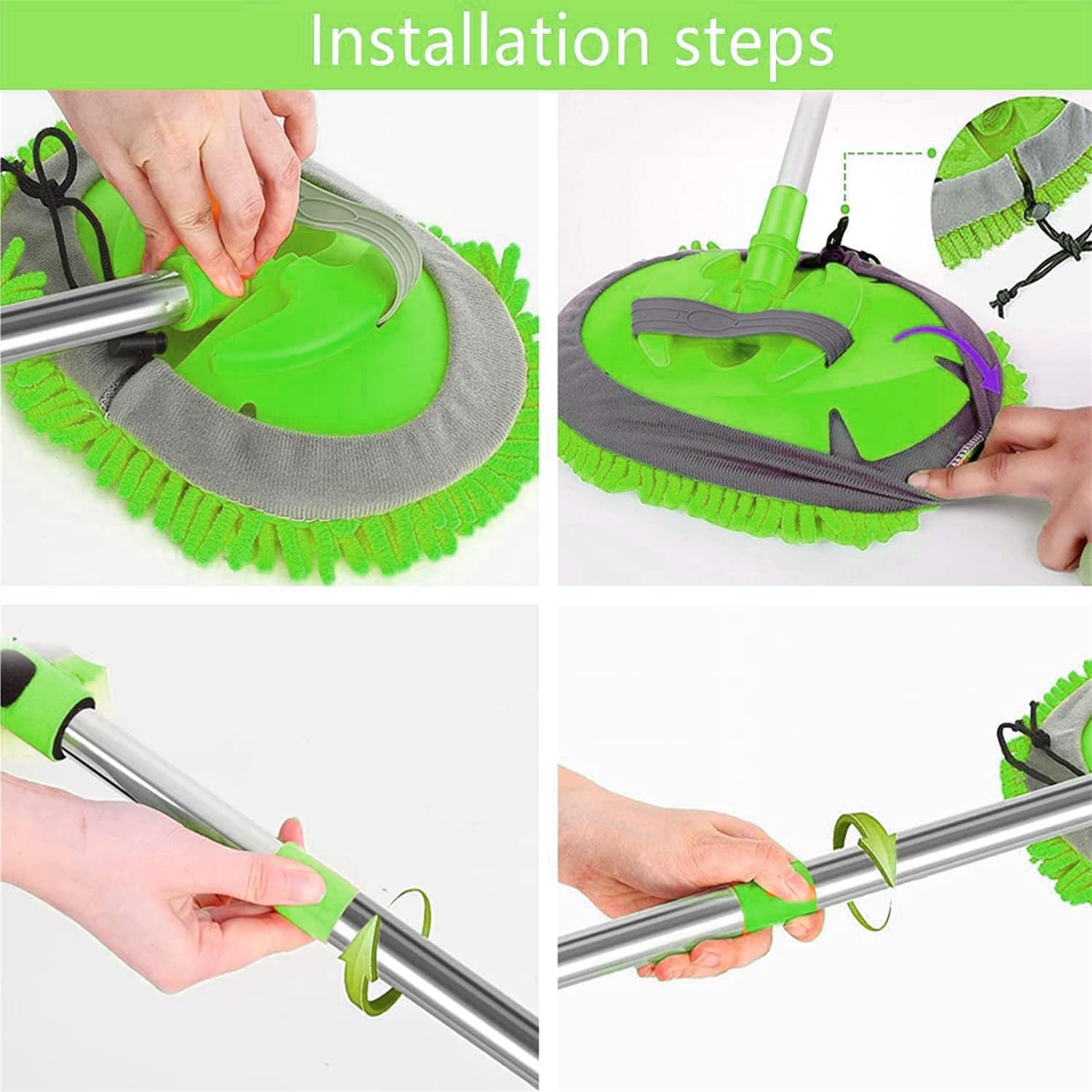 Installation steps